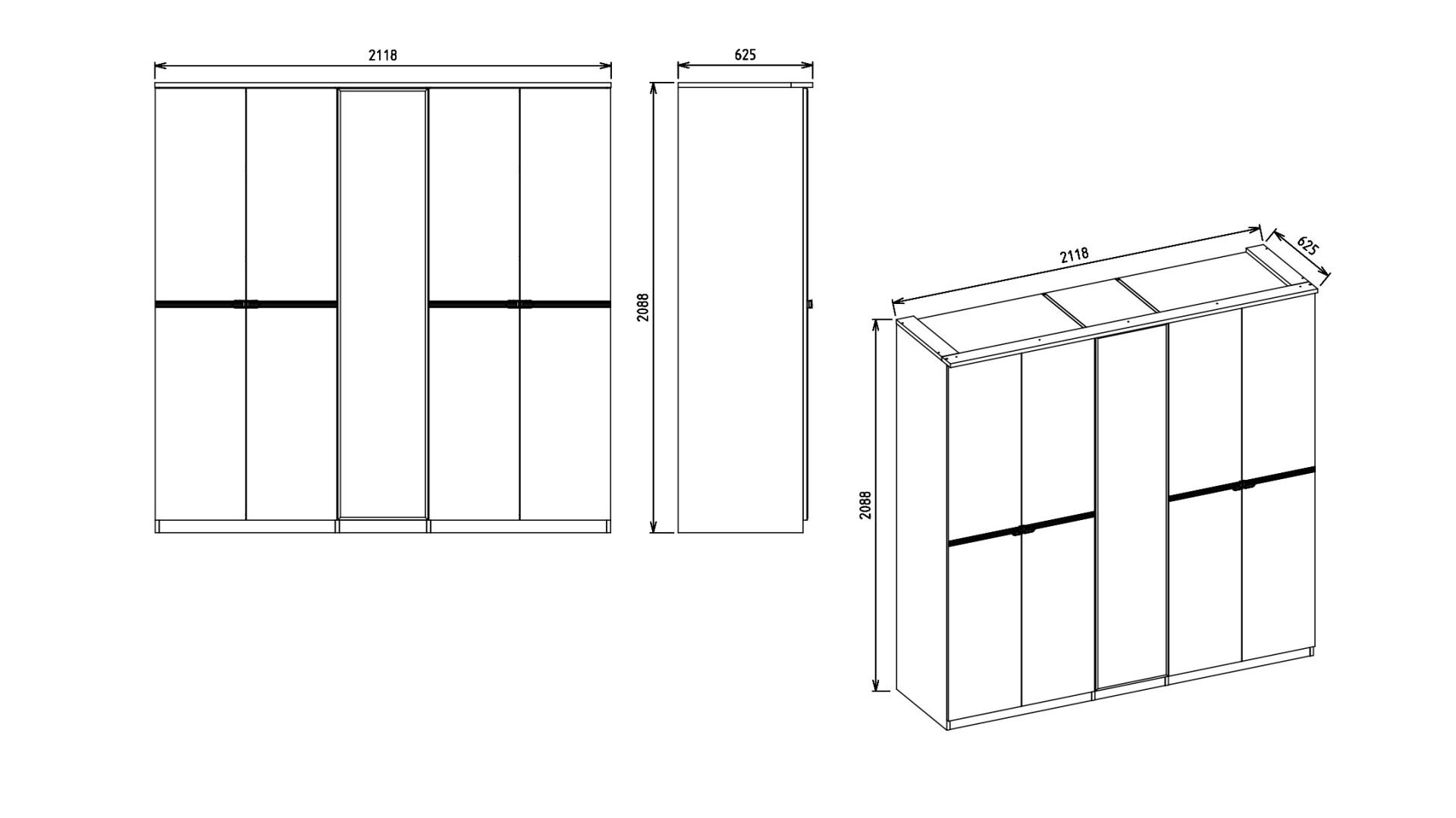 2118
625
2088
2118
625
2088